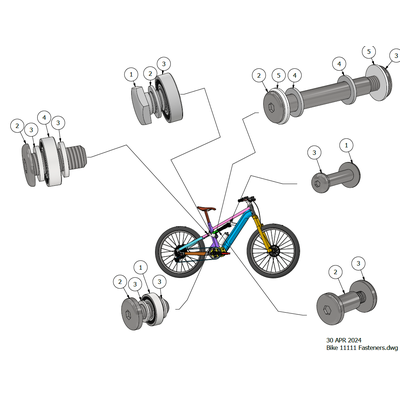 1 2 3

2 5 4 4 5 3

2 3 4 3

3 1

2 3 1 3

2 3

30 APR 2024
Bike 11111 Fasteners.dwg